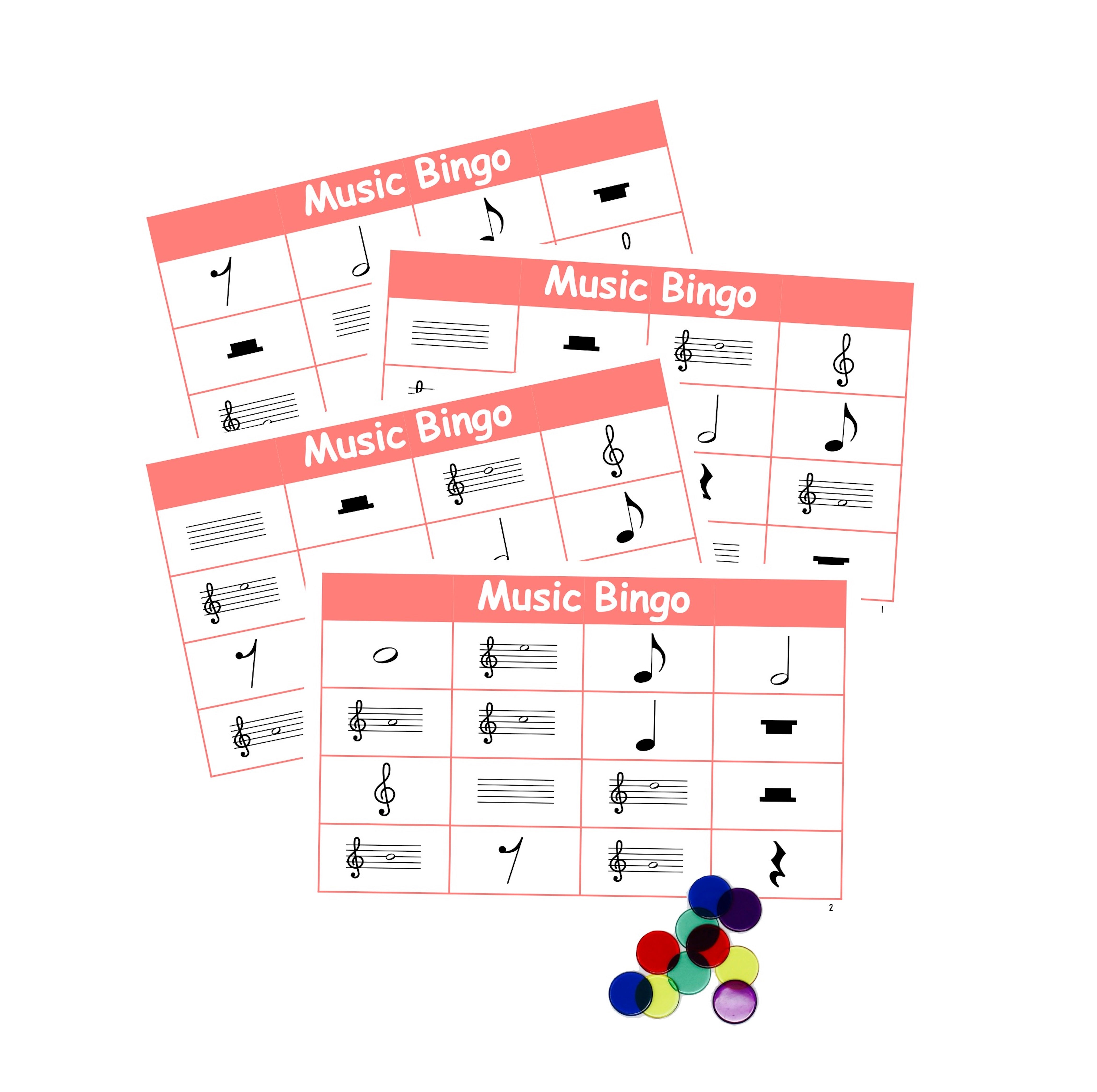 Music Bingo

Music Bingo

Music Bingo

1

Music Bingo

2